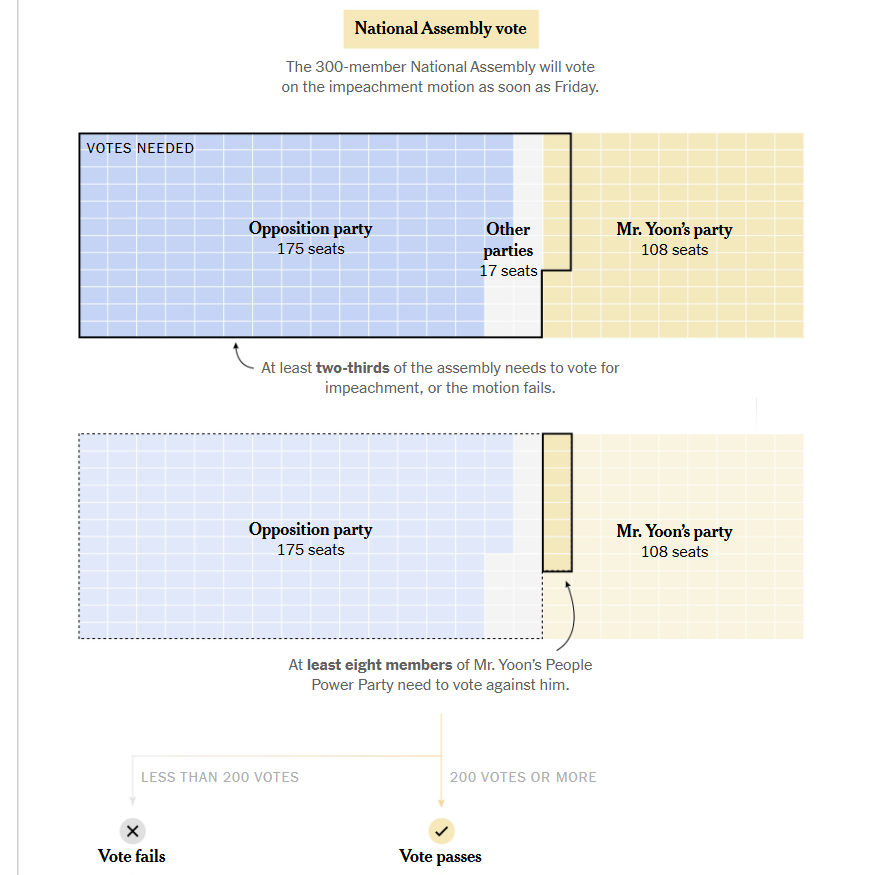 National Assembly vote

The 300-member National Assembly will vote on the impeachment motion as soon as Friday.

VOTES NEEDED

Opposition party
175 seats

Other parties
17 seats

Mr. Yoon's party
108 seats

At least two-thirds of the assembly needs to vote for impeachment, or the motion fails.

Opposition party
175 seats

Mr. Yoon's party
108 seats

At least eight members of Mr. Yoon's People Power Party need to vote against him.

LESS THAN 200 VOTES

200 VOTES OR MORE

Vote fails

Vote passes